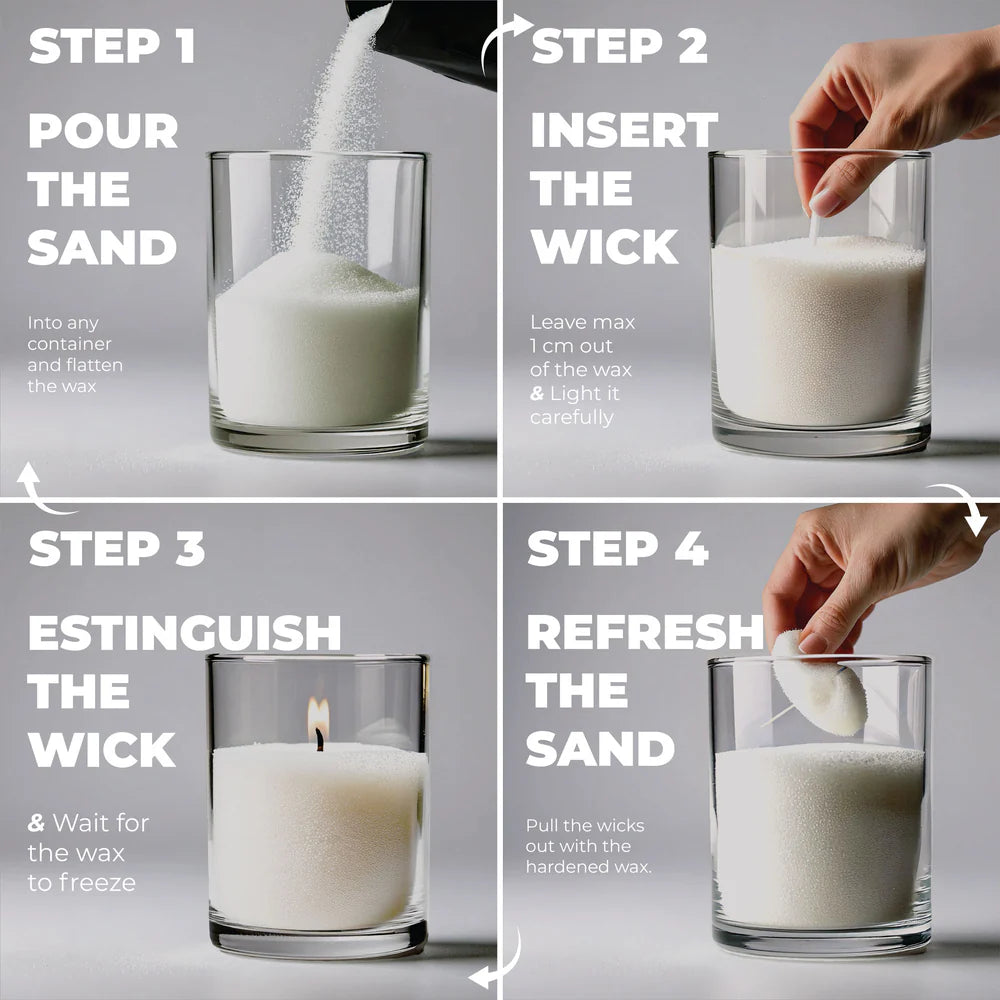 STEP 1

POUR THE SAND

Into any container and flatten the wax

STEP 2

INSERT THE WICK

Leave max 1 cm out of the wax & Light it carefully

STEP 3

ESTINGUISH THE WICK

& Wait for the wax to freeze

STEP 4

REFRESH THE SAND

Pull the wicks out with the hardened wax.